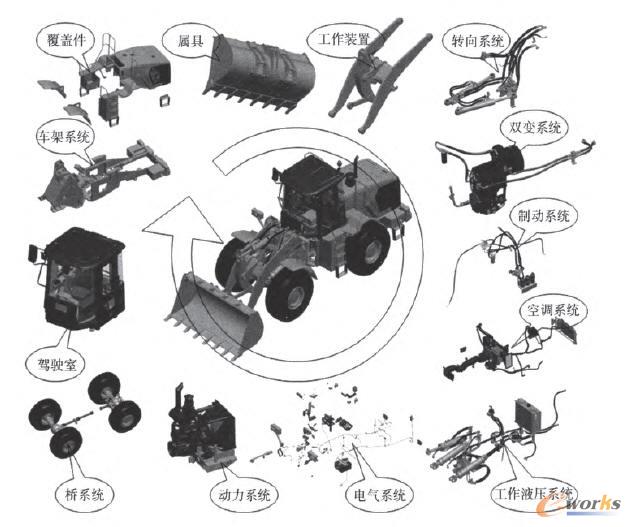 覆盖件
属具
工作装置
转向系统
车架系统
双变系统
制动系统
空调系统
驾驶室
桥系统
动力系统
电气系统
工作液压系统
e-works